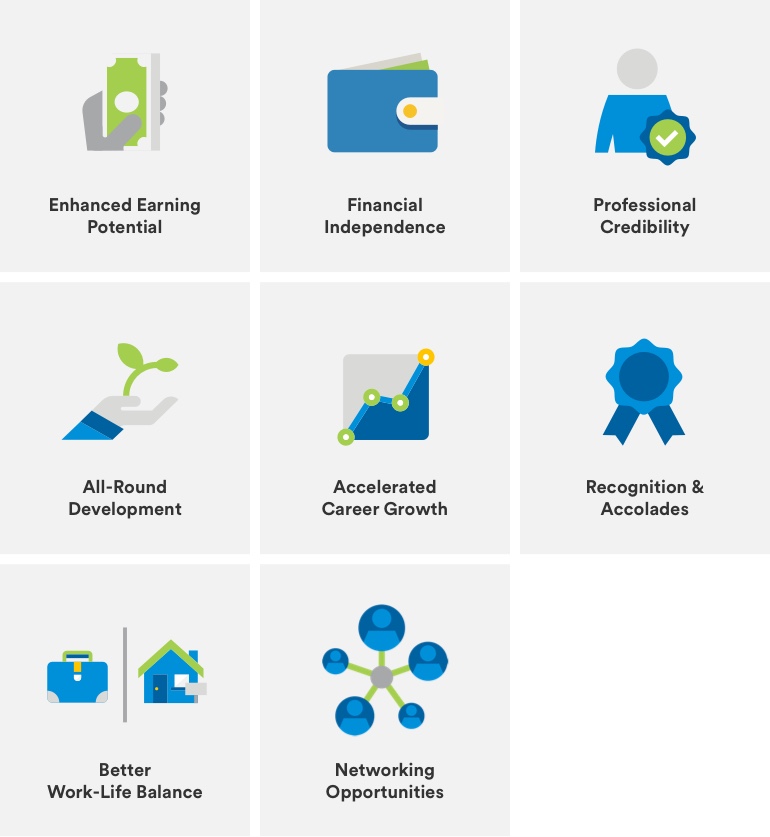 Enhanced Earning Potential

Financial Independence

Professional Credibility

All-Round Development

Accelerated Career Growth

Recognition & Accolades

Better Work-Life Balance

Networking Opportunities