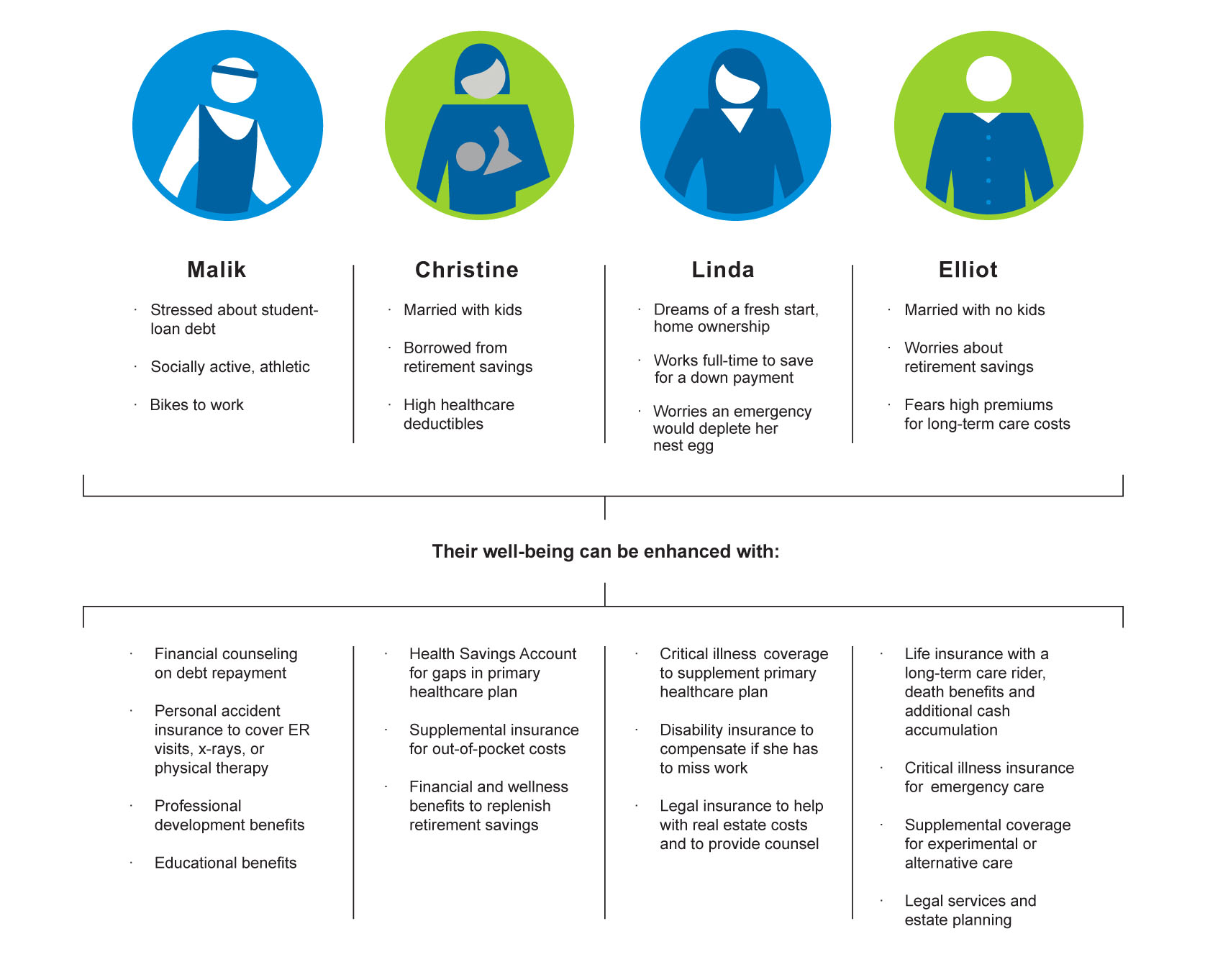 Malik

· Stressed about student-loan debt

· Socially active, athletic

· Bikes to work

Christine

· Married with kids

· Borrowed from retirement savings

· High healthcare deductibles

Linda

· Dreams of a fresh start, home ownership

· Works full-time to save for a down payment

· Worries an emergency would deplete her nest egg

Elliot

· Married with no kids

· Worries about retirement savings

· Fears high premiums for long-term care costs

Their well-being can be enhanced with:

· Financial counseling on debt repayment

· Personal accident insurance to cover ER visits, x-rays, or physical therapy

· Professional development benefits

· Educational benefits

· Health Savings Account for gaps in primary healthcare plan

· Supplemental insurance for out-of-pocket costs

· Financial and wellness benefits to replenish retirement savings

· Critical illness coverage to supplement primary healthcare plan

· Disability insurance to compensate if she has to miss work

· Legal insurance to help with real estate costs and to provide counsel

· Life insurance with a long-term care rider, death benefits and additional cash accumulation

· Critical illness insurance for emergency care

· Supplemental coverage for experimental or alternative care

· Legal services and estate planning