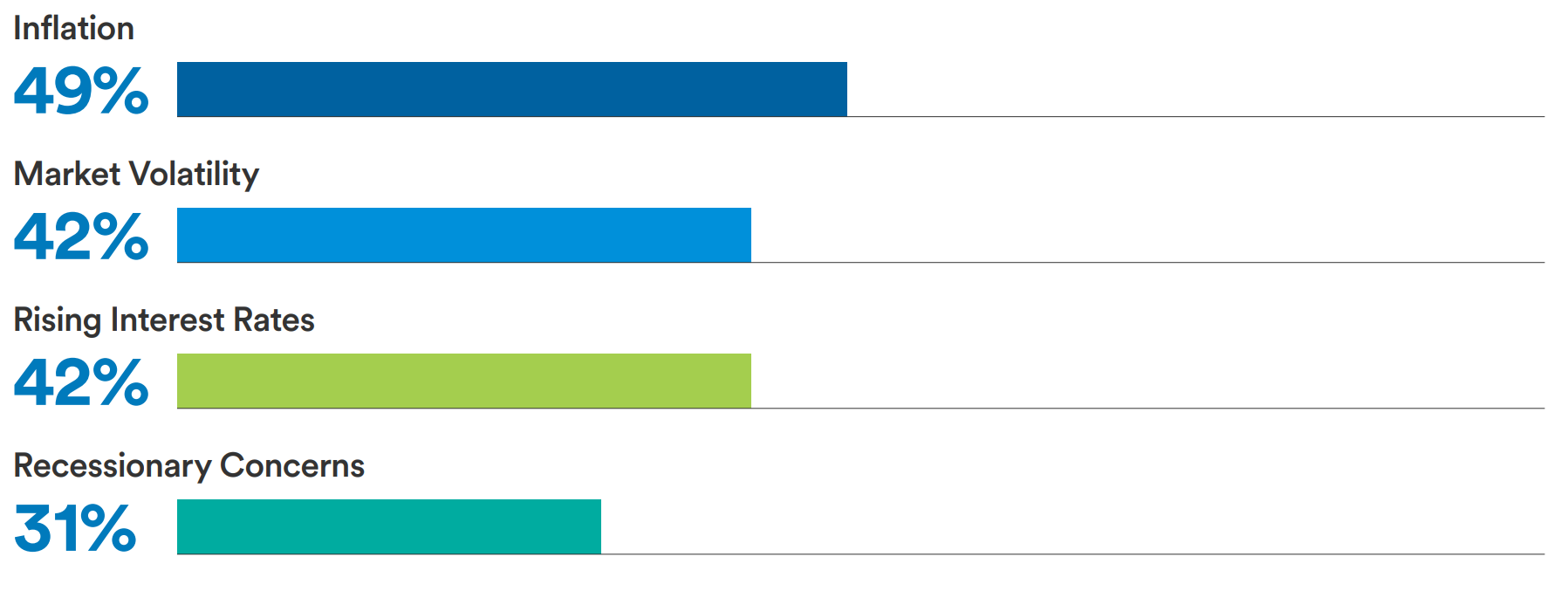 Inflation
49%

Market Volatility
42%

Rising Interest Rates
42%

Recessionary Concerns
31%