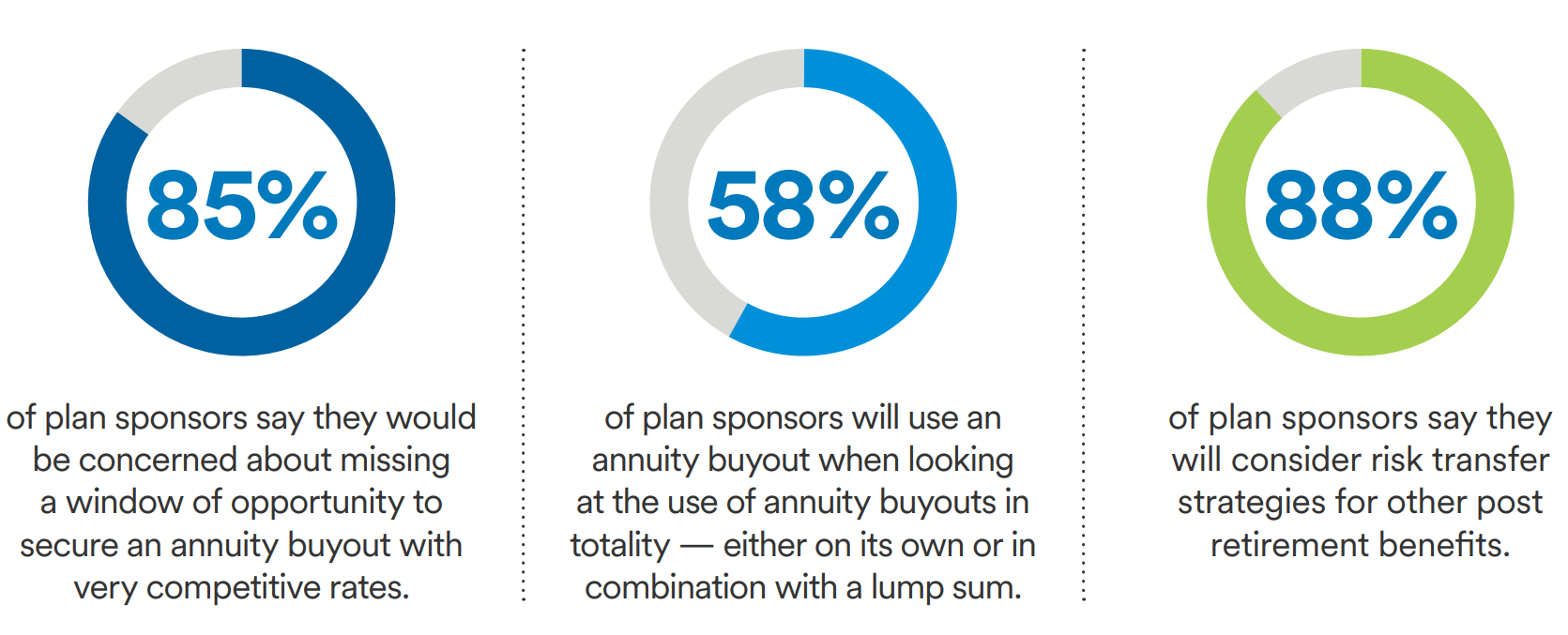 85%

of plan sponsors say they would be concerned about missing a window of opportunity to secure an annuity buyout with very competitive rates.

58%

of plan sponsors will use an annuity buyout when looking at the use of annuity buyouts in totality — either on its own or in combination with a lump sum.

88%

of plan sponsors say they will consider risk transfer strategies for other post retirement benefits.